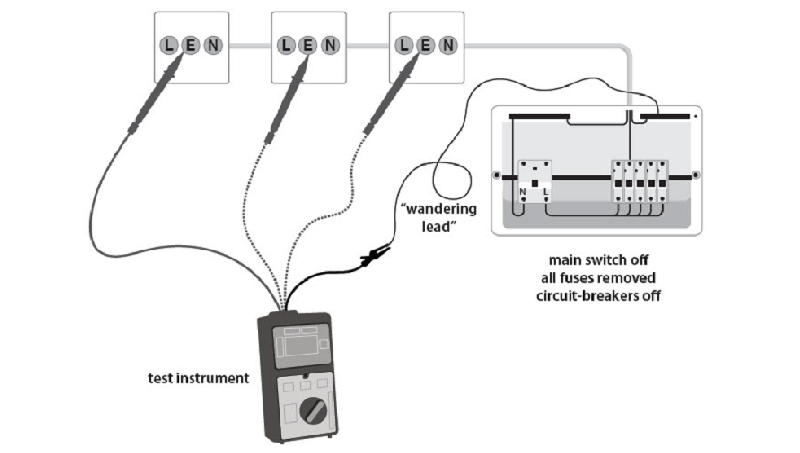 L E N
L E N
L E N
N L
"wandering lead"
main switch off
all fuses removed
circuit-breakers off
test instrument