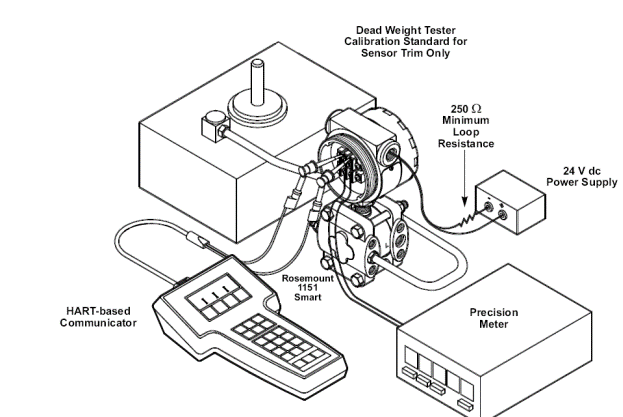 Dead Weight Tester
Calibration Standard for
Sensor Trim Only

250 $\Omega$
Minimum
Loop
Resistance

24 V dc
Power Supply

Rosemount
1151
Smart

HART-based
Communicator

Precision
Meter