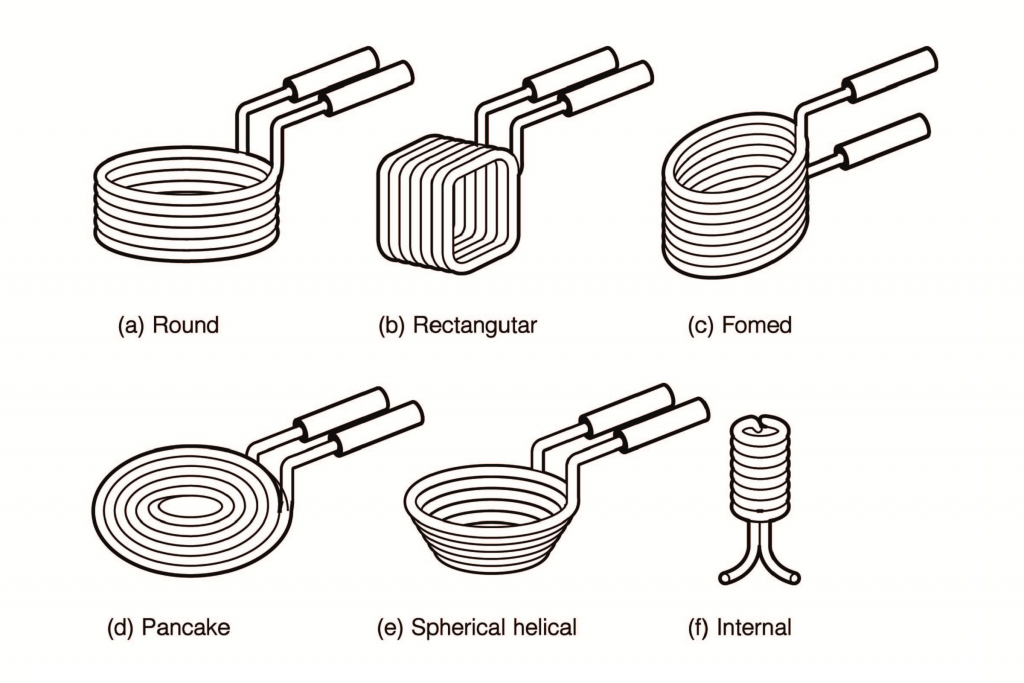 (a) Round

(b) Rectangutar

(c) Fomed

(d) Pancake

(e) Spherical helical

(f) Internal