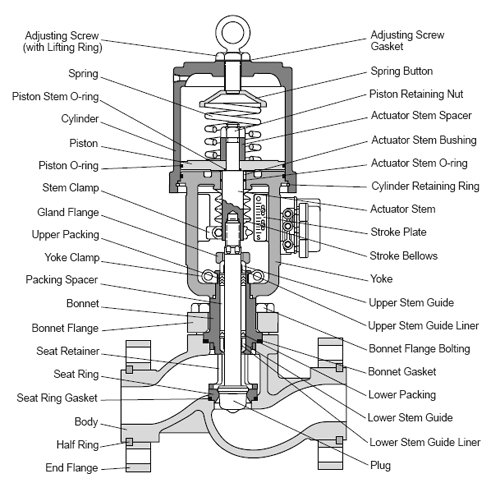 Adjusting Screw (with Lifting Ring)
Spring
Piston Stem O-ring
Cylinder
Piston
Piston O-ring
Stem Clamp
Gland Flange
Upper Packing
Yoke Clamp
Packing Spacer
Bonnet
Bonnet Flange
Seat Retainer
Seat Ring
Seat Ring Gasket
Body
Half Ring
End Flange

Adjusting Screw Gasket
Spring Button
Piston Retaining Nut
Actuator Stem Spacer
Actuator Stem Bushing
Actuator Stem O-ring
Cylinder Retaining Ring
Actuator Stem
Stroke Plate
Stroke Bellows
Yoke
Upper Stem Guide
Upper Stem Guide Liner
Bonnet Flange Bolting
Bonnet Gasket
Lower Packing
Lower Stem Guide
Lower Stem Guide Liner
Plug